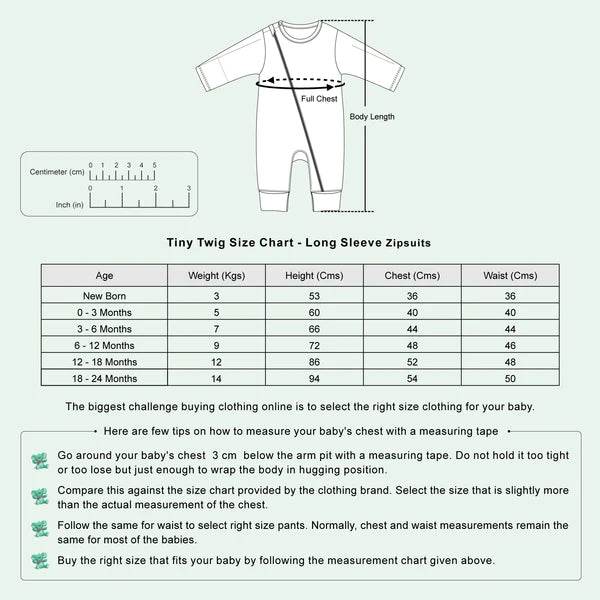 Full Chest

Body Length

Centimeter (cm) 0 1 2 3 4 5

Inch (in) 0 1 2 3

Tiny Twig Size Chart - Long Sleeve Zipsuits

| Age | Weight (Kgs) | Height (Cms) | Chest (Cms) | Waist (Cms) |
|---|---|---|---|---|
| New Born | 3 | 53 | 36 | 36 |
| 0 - 3 Months | 5 | 60 | 40 | 40 |
| 3 - 6 Months | 7 | 66 | 44 | 44 |
| 6 - 12 Months | 9 | 72 | 48 | 46 |
| 12 - 18 Months | 12 | 86 | 52 | 48 |
| 18 - 24 Months | 14 | 94 | 54 | 50 |

The biggest challenge buying clothing online is to select the right size clothing for your baby.

Here are few tips on how to measure your baby's chest with a measuring tape

Go around your baby's chest 3 cm below the arm pit with a measuring tape. Do not hold it too tight or too lose but just enough to wrap the body in hugging position.

Compare this against the size chart provided by the clothing brand. Select the size that is slightly more than the actual measurement of the chest.

Follow the same for waist to select right size pants. Normally, chest and waist measurements remain the same for most of the babies.

Buy the right size that fits your baby by following the measurement chart given above.