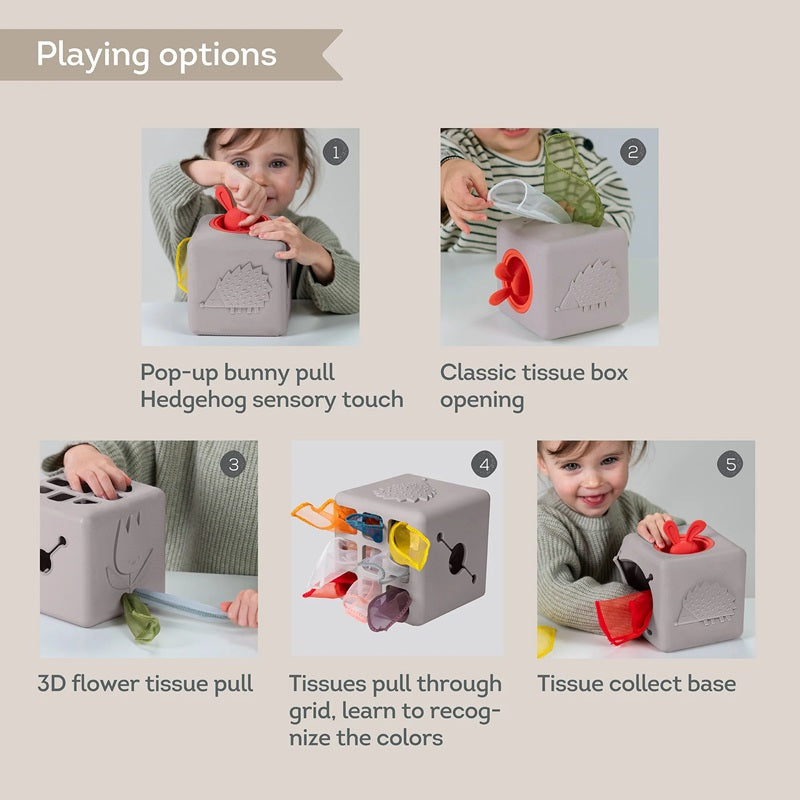 Playing options

1

Pop-up bunny pull
Hedgehog sensory touch

2

Classic tissue box opening

3

3D flower tissue pull

4

Tissues pull through grid, learn to recognize the colors

5

Tissue collect base